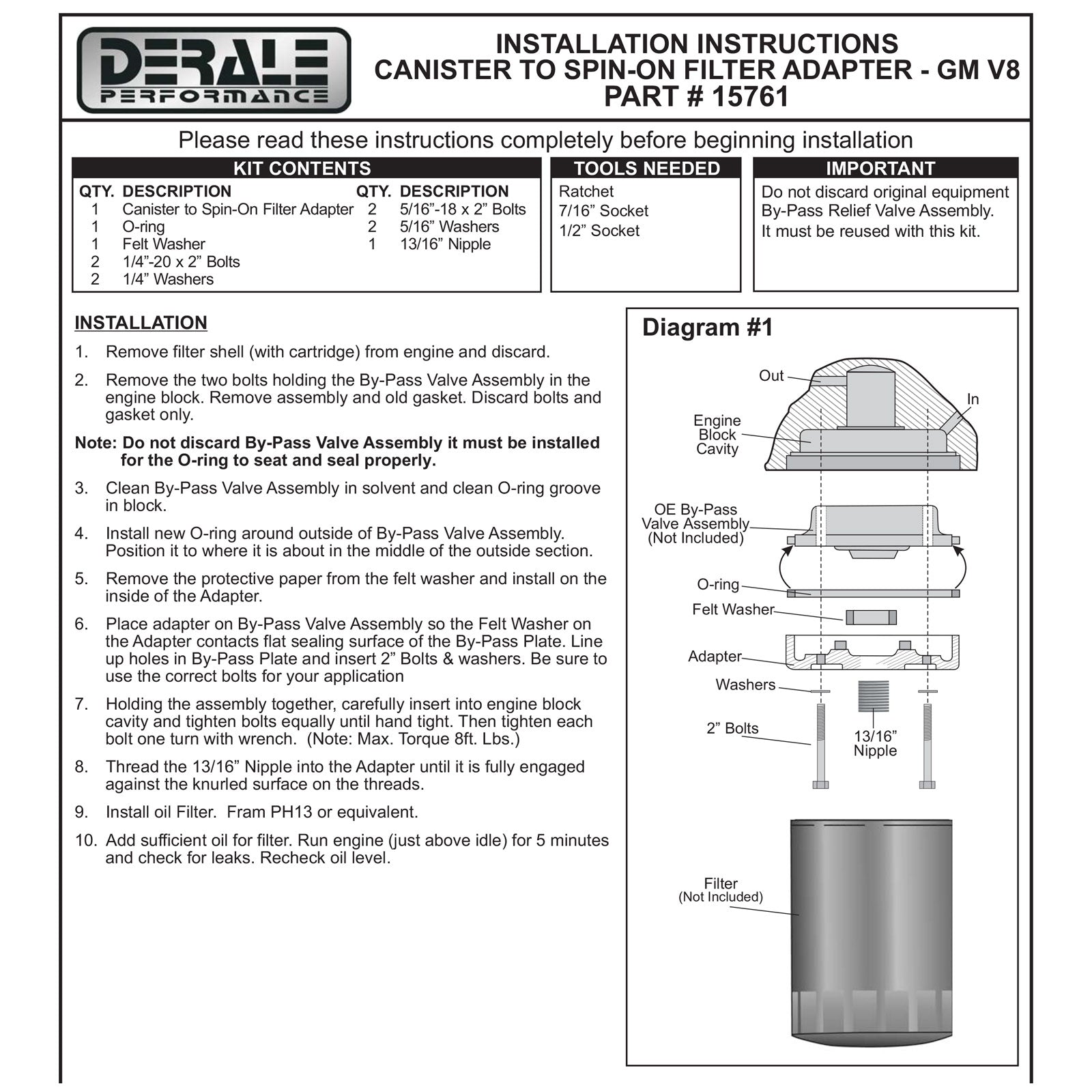 DERALE PERFORMANCE

INSTALLATION INSTRUCTIONS
CANISTER TO SPIN-ON FILTER ADAPTER - GM V8
PART # 15761

Please read these instructions completely before beginning installation

KIT CONTENTS

| QTY. | DESCRIPTION | QTY. | DESCRIPTION |
|---|---|---|---|
| 1 | Canister to Spin-On Filter Adapter | 2 | 5/16”-18 x 2” Bolts |
| 1 | O-ring | 2 | 5/16” Washers |
| 1 | Felt Washer | 1 | 13/16” Nipple |
| 2 | 1/4”-20 x 2” Bolts | | |
| 2 | 1/4” Washers | | |

TOOLS NEEDED
Ratchet
7/16” Socket
1/2” Socket

IMPORTANT
Do not discard original equipment By-Pass Relief Valve Assembly. It must be reused with this kit.

INSTALLATION
1. Remove filter shell (with cartridge) from engine and discard.
2. Remove the two bolts holding the By-Pass Valve Assembly in the engine block. Remove assembly and old gasket. Discard bolts and gasket only.
Note: Do not discard By-Pass Valve Assembly it must be installed for the O-ring to seat and seal properly.
3. Clean By-Pass Valve Assembly in solvent and clean O-ring groove in block.
4. Install new O-ring around outside of By-Pass Valve Assembly. Position it to where it is about in the middle of the outside section.
5. Remove the protective paper from the felt washer and install on the inside of the Adapter.
6. Place adapter on By-Pass Valve Assembly so the Felt Washer on the Adapter contacts flat sealing surface of the By-Pass Plate. Line up holes in By-Pass Plate and insert 2” Bolts & washers. Be sure to use the correct bolts for your application
7. Holding the assembly together, carefully insert into engine block cavity and tighten bolts equally until hand tight. Then tighten each bolt one turn with wrench. (Note: Max. Torque 8ft. Lbs.)
8. Thread the 13/16” Nipple into the Adapter until it is fully engaged against the knurled surface on the threads.
9. Install oil Filter. Fram PH13 or equivalent.
10. Add sufficient oil for filter. Run engine (just above idle) for 5 minutes and check for leaks. Recheck oil level.

Diagram #1
Out
In
Engine Block Cavity
OE By-Pass Valve Assembly (Not Included)
O-ring
Felt Washer
Adapter
Washers
2” Bolts
13/16” Nipple
Filter (Not Included)